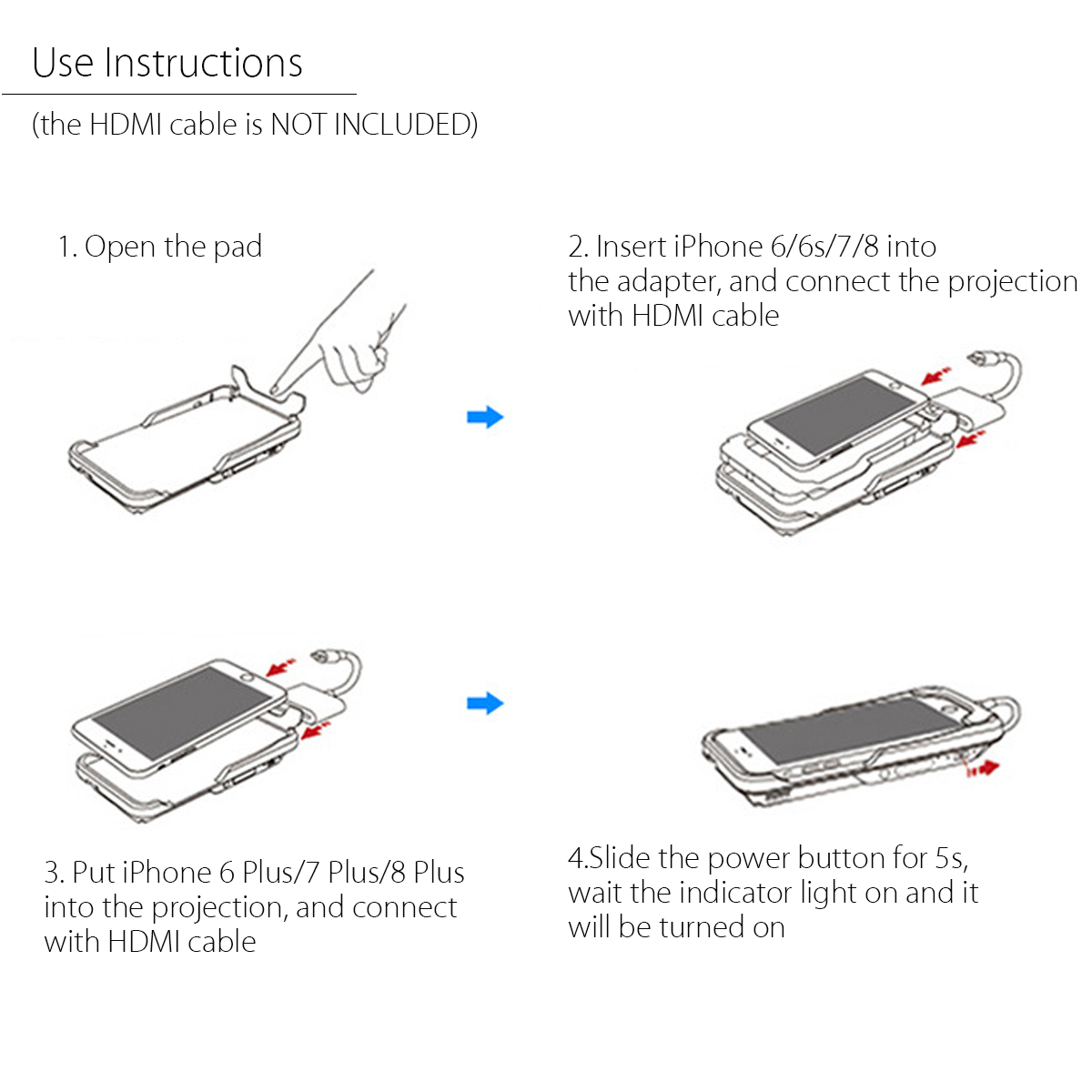 Use Instructions

(the HDMI cable is NOT INCLUDED)

1. Open the pad

2. Insert iPhone 6/6s/7/8 into the adapter, and connect the projection with HDMI cable

3. Put iPhone 6 Plus/7 Plus/8 Plus into the projection, and connect with HDMI cable

4.Slide the power button for 5s, wait the indicator light on and it will be turned on