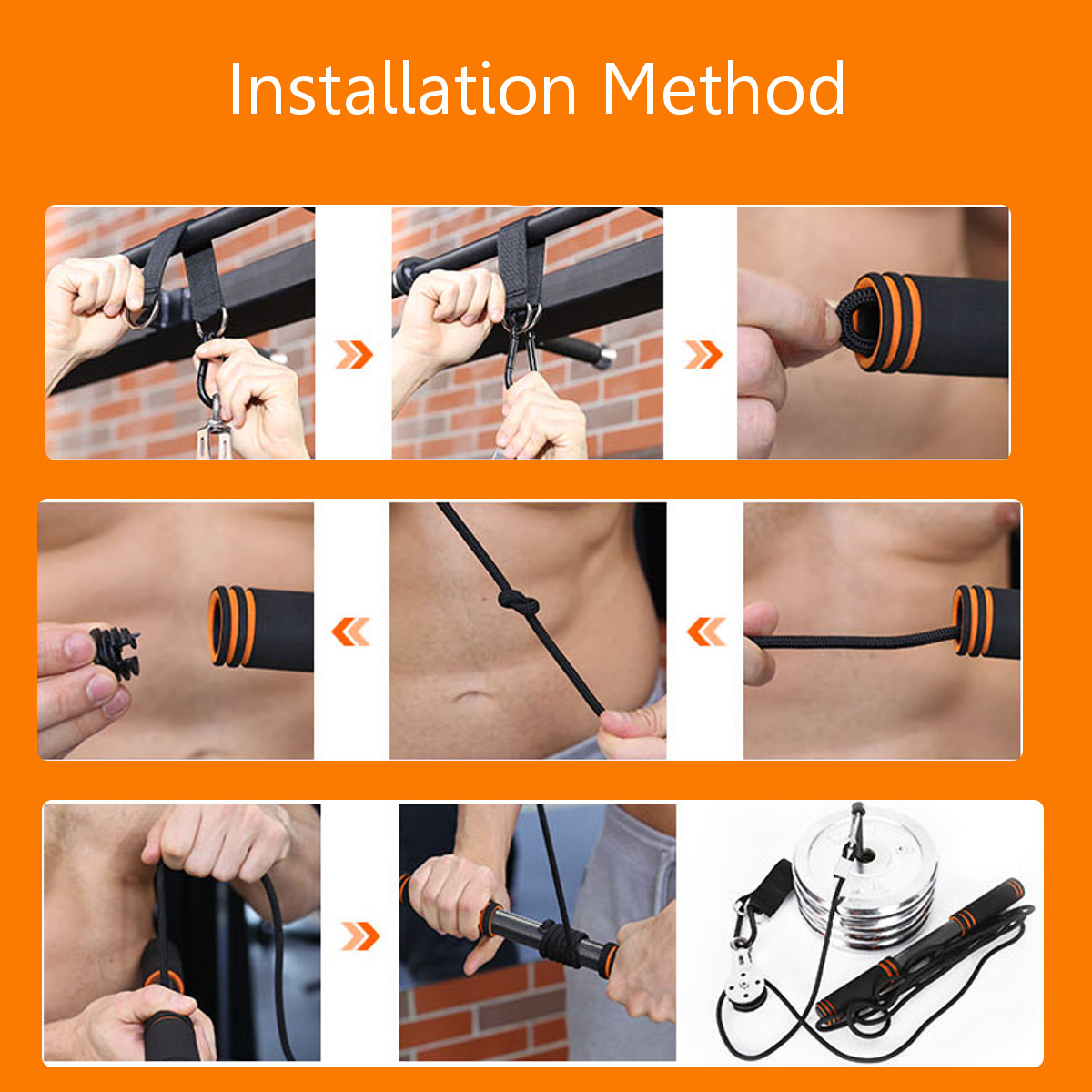 Installation Method